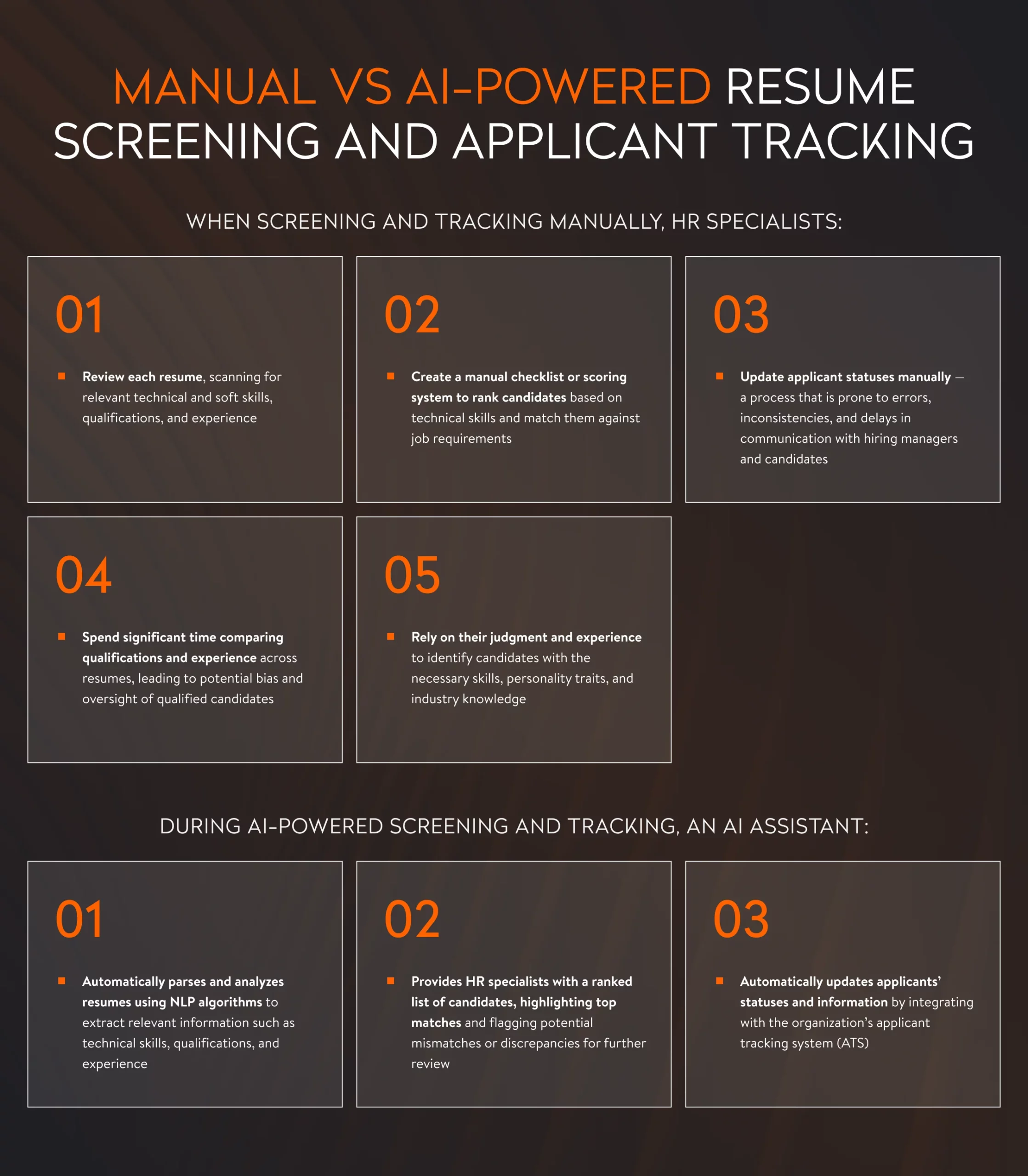 MANUAL VS AI-POWERED RESUME SCREENING AND APPLICANT TRACKING

WHEN SCREENING AND TRACKING MANUALLY, HR SPECIALISTS:

01

Review each resume, scanning for relevant technical and soft skills, qualifications, and experience

02

Create a manual checklist or scoring system to rank candidates based on technical skills and match them against job requirements

03

Update applicant statuses manually — a process that is prone to errors, inconsistencies, and delays in communication with hiring managers and candidates

04

Spend significant time comparing qualifications and experience across resumes, leading to potential bias and oversight of qualified candidates

05

Rely on their judgment and experience to identify candidates with the necessary skills, personality traits, and industry knowledge

DURING AI-POWERED SCREENING AND TRACKING, AN AI ASSISTANT:

01

Automatically parses and analyzes resumes using NLP algorithms to extract relevant information such as technical skills, qualifications, and experience

02

Provides HR specialists with a ranked list of candidates, highlighting top matches and flagging potential mismatches or discrepancies for further review

03

Automatically updates applicants' statuses and information by integrating with the organization's applicant tracking system (ATS)