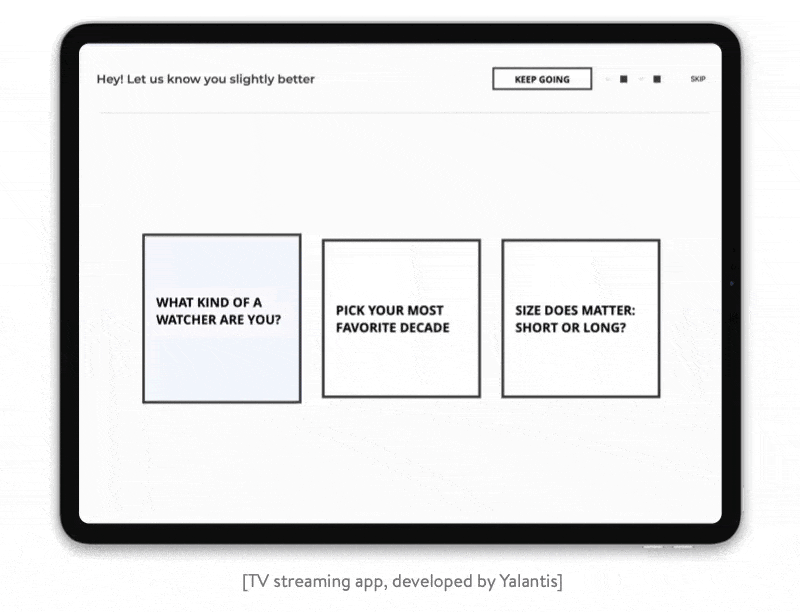 Hey! Let us know you slightly better

KEEP GOING

SKIP

WHAT KIND OF A WATCHER ARE YOU?

PICK YOUR MOST FAVORITE DECADE

SIZE DOES MATTER: SHORT OR LONG?

[TV streaming app, developed by Yalantis]