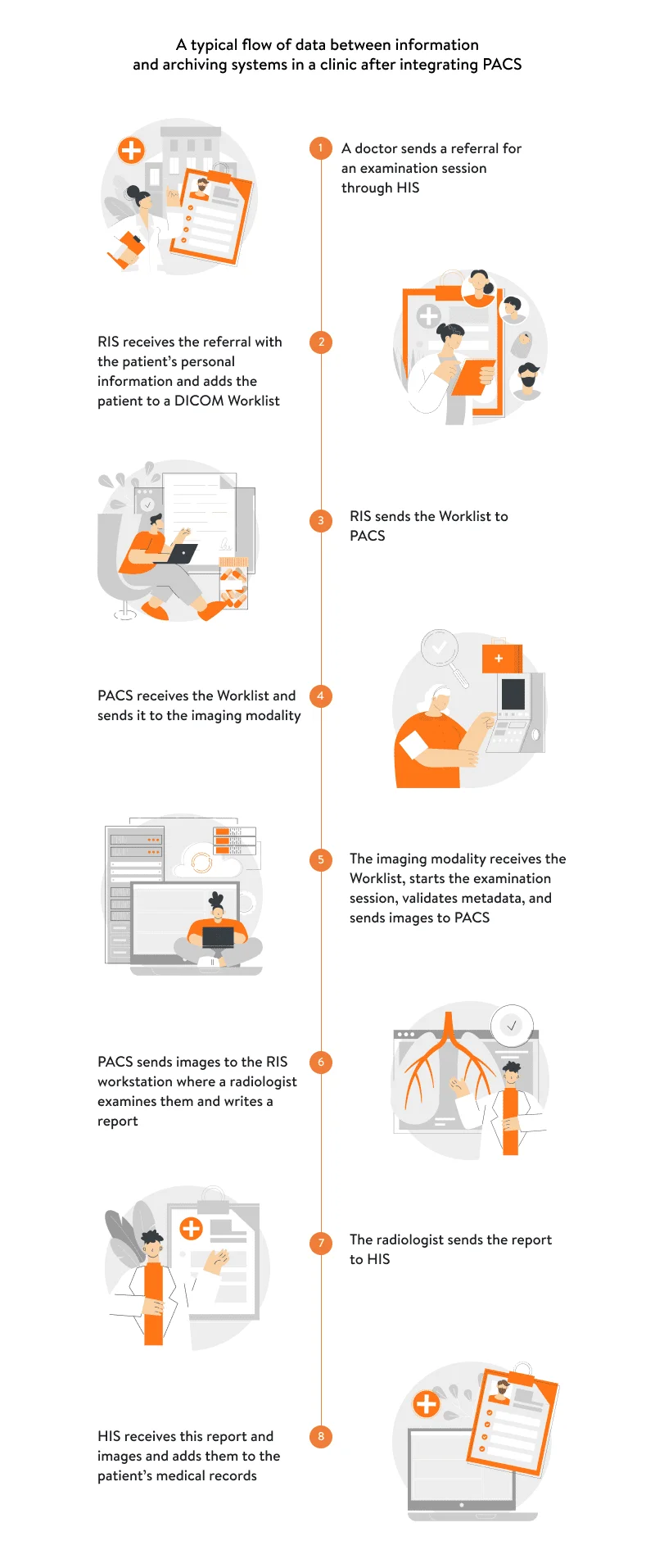 A typical flow of data between information and archiving systems in a clinic after integrating PACS

1 A doctor sends a referral for an examination session through HIS

2 RIS receives the referral with the patient's personal information and adds the patient to a DICOM Worklist

3 RIS sends the Worklist to PACS

4 PACS receives the Worklist and sends it to the imaging modality

5 The imaging modality receives the Worklist, starts the examination session, validates metadata, and sends images to PACS

6 PACS sends images to the RIS workstation where a radiologist examines them and writes a report

7 The radiologist sends the report to HIS

8 HIS receives this report and images and adds them to the patient's medical records