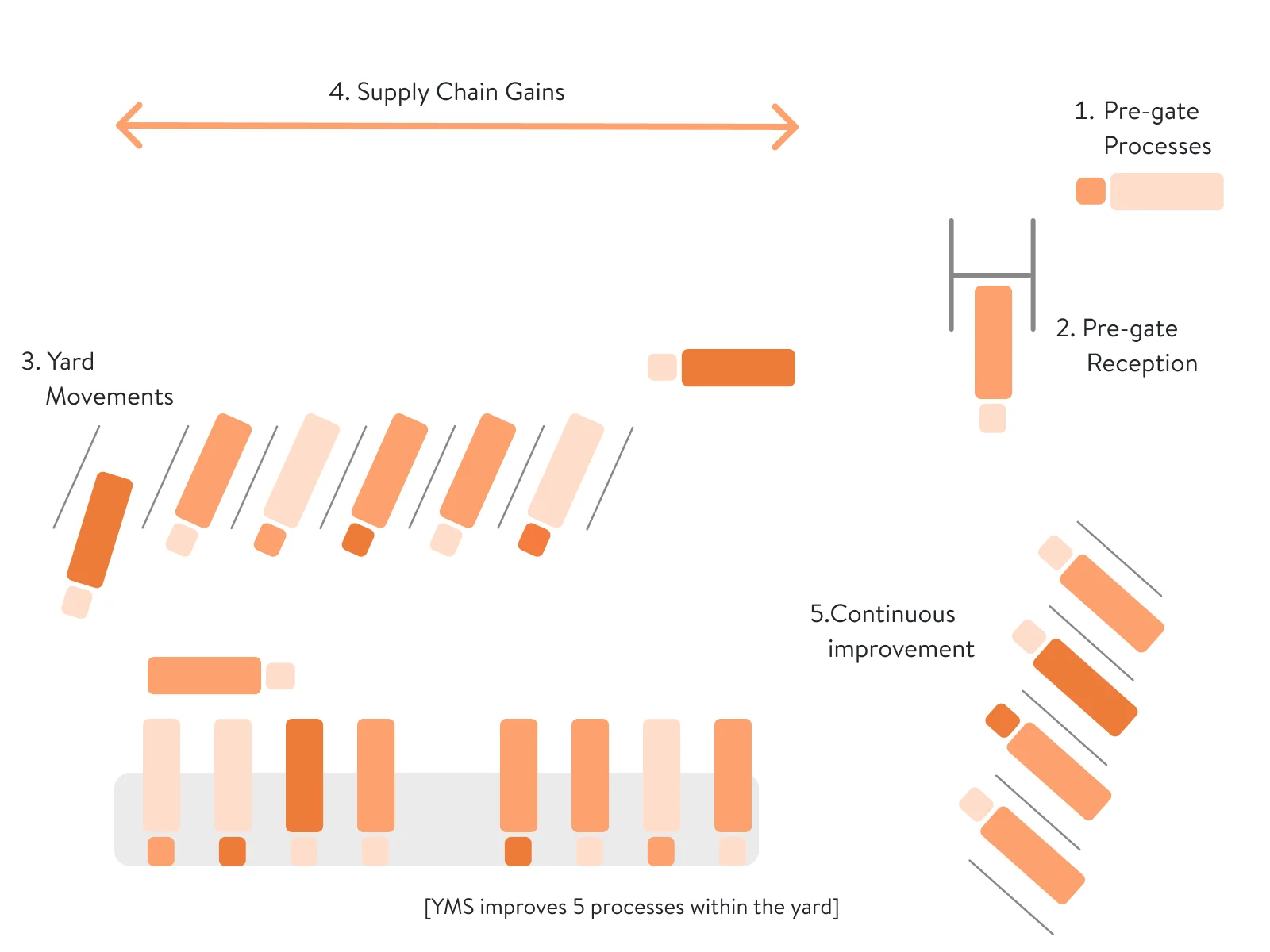 4. Supply Chain Gains

1. Pre-gate Processes

2. Pre-gate Reception

3. Yard Movements

5.Continuous improvement

[YMS improves 5 processes within the yard]